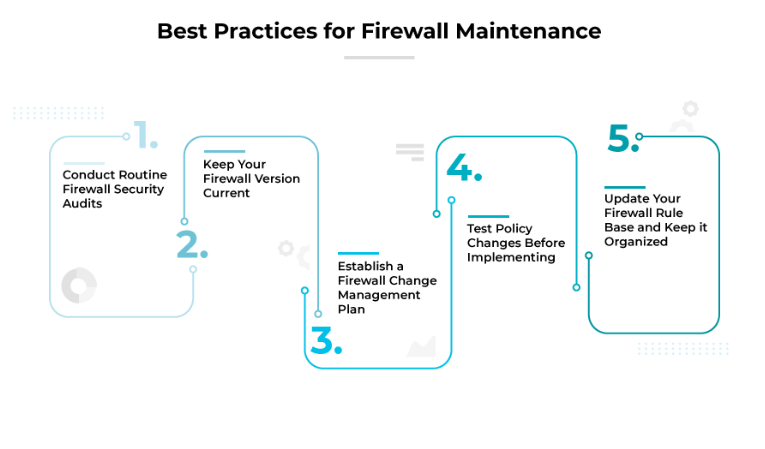 Best Practices for Firewall Maintenance

1.
Conduct Routine Firewall Security Audits

2.
Keep Your Firewall Version Current

3.
Establish a Firewall Change Management Plan

4.
Test Policy Changes Before Implementing

5.
Update Your Firewall Rule Base and Keep it Organized